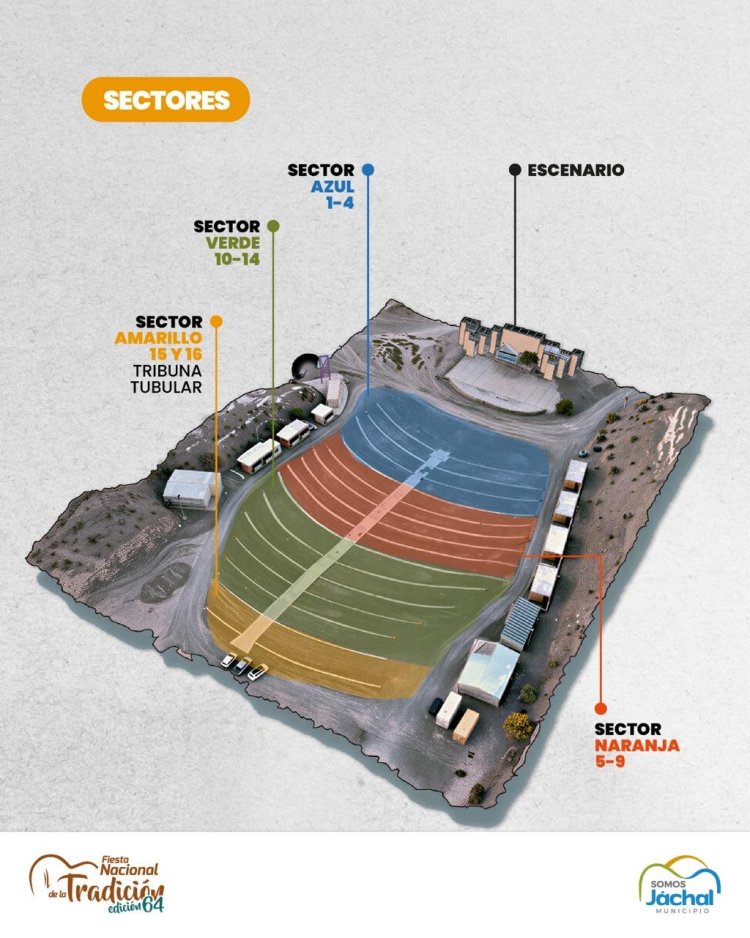 SECTORES

SECTOR
AZUL
1-4

ESCENARIO

SECTOR
VERDE
10-14

SECTOR
AMARILLO
15 Y 16
TRIBUNA
TUBULAR

SECTOR
NARANJA
5-9

Fiesta Nacional de la Tradición edición 64

SOMOS Jáchal MUNICIPIO